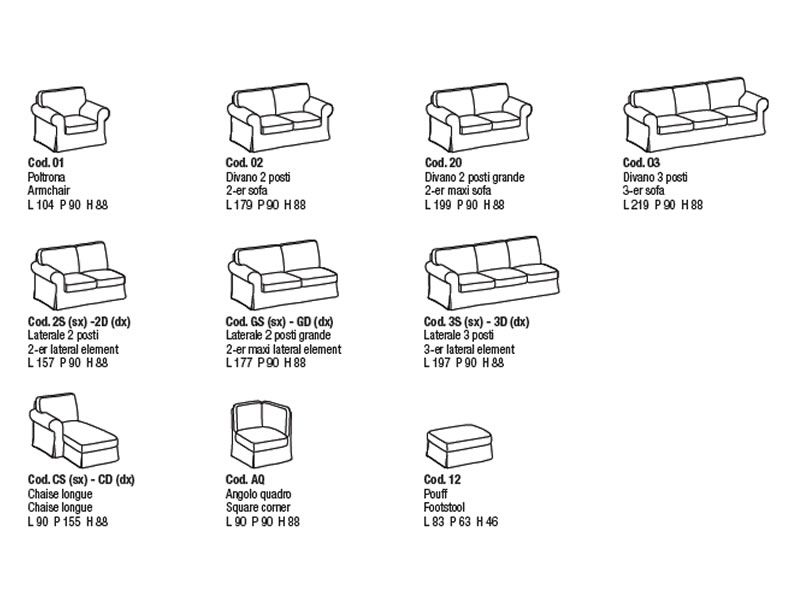 Cod. 01
Poltrona
Armchair
L 104 P 90 H 88

Cod. 02
Divano 2 posti
2-er sofa
L 179 P 90 H 88

Cod. 20
Divano 2 posti grande
2-er maxi sofa
L 199 P 90 H 88

Cod. 03
Divano 3 posti
3-er sofa
L 219 P 90 H 88

Cod. 2S (sx) -2D (dx)
Laterale 2 posti
2-er lateral element
L 157 P 90 H 88

Cod. GS (sx) - GD (dx)
Laterale 2 posti grande
2-er maxi lateral element
L 177 P 90 H 88

Cod. 3S (sx) - 3D (dx)
Laterale 3 posti
3-er lateral element
L 197 P 90 H 88

Cod. CS (sx) - CD (dx)
Chaise longue
Chaise longue
L 90 P 155 H 88

Cod. AQ
Angolo quadro
Square corner
L 90 P 90 H 88

Cod. 12
Pouff
Footstool
L 83 P 63 H 46