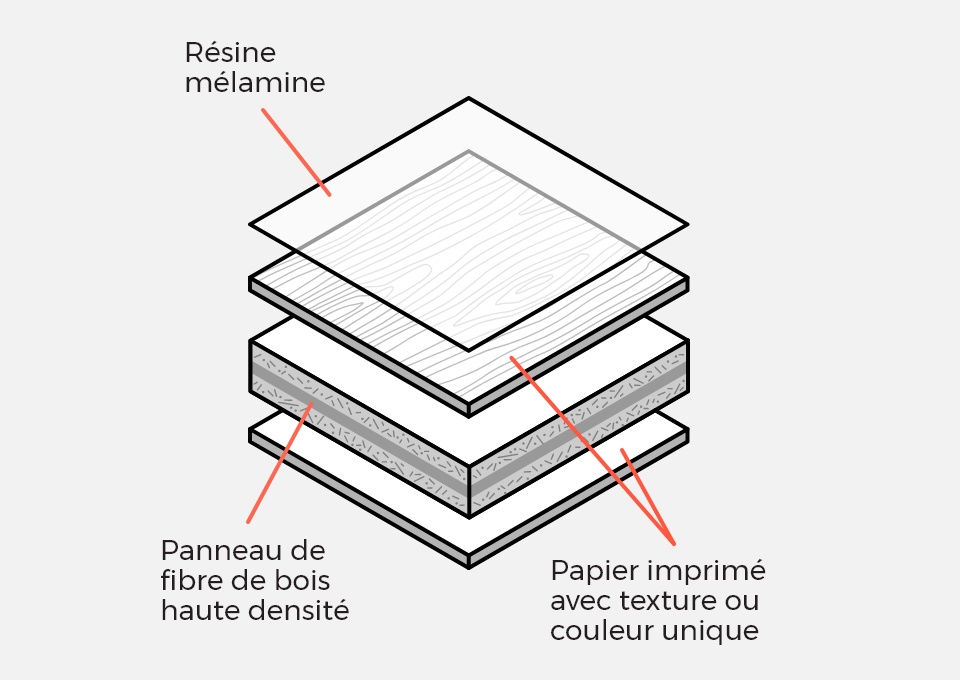 Résine mélamine

Panneau de fibre de bois haute densité

Papier imprimé avec texture ou couleur unique