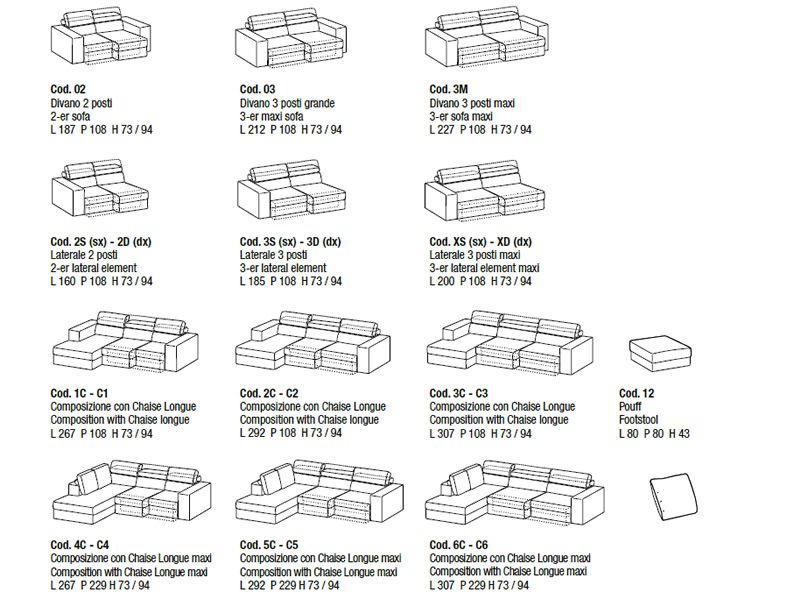 Cod. 02
Divano 2 posti
2-er sofa
L 187 P 108 H 73 / 94

Cod. 03
Divano 3 posti grande
3-er maxi sofa
L 212 P 108 H 73 / 94

Cod. 3M
Divano 3 posti maxi
3-er sofa maxi
L 227 P 108 H 73 / 94

Cod. 2S (sx) - 2D (dx)
Laterale 2 posti
2-er lateral element
L 160 P 108 H 73 / 94

Cod. 3S (sx) - 3D (dx)
Laterale 3 posti
3-er lateral element
L 185 P 108 H 73 / 94

Cod. XS (sx) - XD (dx)
Laterale 3 posti maxi
3-er lateral element maxi
L 200 P 108 H 73 / 94

Cod. 1C - C1
Composizione con Chaise Longue
Composition with Chaise longue
L 267 P 108 H 73 / 94

Cod. 2C - C2
Composizione con Chaise Longue
Composition with Chaise longue
L 292 P 108 H 73 / 94

Cod. 3C - C3
Composizione con Chaise Longue
Composition with Chaise longue
L 307 P 108 H 73 / 94

Cod. 12
Pouff
Footstool
L 80 P 80 H 43

Cod. 4C - C4
Composizione con Chaise Longue maxi
Composition with Chaise Longue maxi
L 267 P 229 H 73 / 94

Cod. 5C - C5
Composizione con Chaise Longue maxi
Composition with Chaise Longue maxi
L 292 P 229 H 73 / 94

Cod. 6C - C6
Composizione con Chaise Longue maxi
Composition with Chaise Longue maxi
L 307 P 229 H 73 / 94