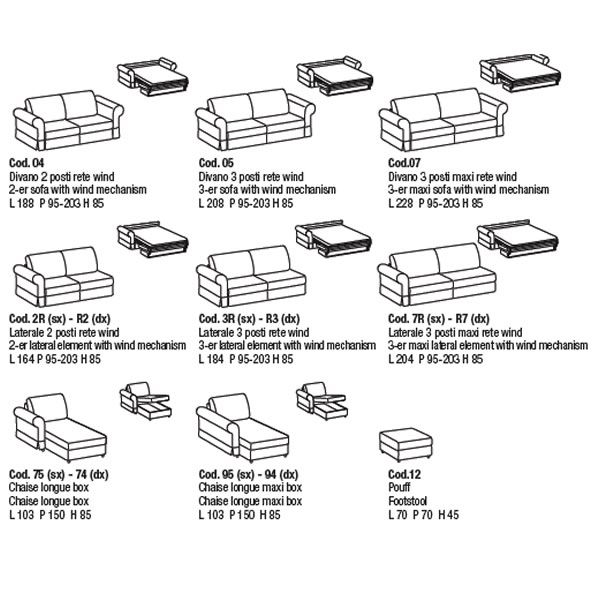 Cod. 04
Divano 2 posti rete wind
2-er sofa with wind mechanism
L 188 P 95-203 H 85

Cod. 05
Divano 3 posti rete wind
3-er sofa with wind mechanism
L 208 P 95-203 H 85

Cod.07
Divano 3 posti maxi rete wind
3-er maxi sofa with wind mechanism
L 228 P 95-203 H 85

Cod. 2R (sx) - R2 (dx)
Laterale 2 posti rete wind
2-er lateral element with wind mechanism
L 164 P 95-203 H 85

Cod. 3R (sx) - R3 (dx)
Laterale 3 posti rete wind
3-er lateral element with wind mechanism
L 184 P 95-203 H 85

Cod. 7R (sx) - R7 (dx)
Laterale 3 posti maxi rete wind
3-er maxi lateral element with wind mechanism
L 204 P 95-203 H 85

Cod. 75 (sx) - 74 (dx)
Chaise longue box
Chaise longue box
L 103 P 150 H 85

Cod. 95 (sx) - 94 (dx)
Chaise longue maxi box
Chaise longue maxi box
L 103 P 150 H 85

Cod.12
Pouff
Footstool
L 70 P 70 H 45