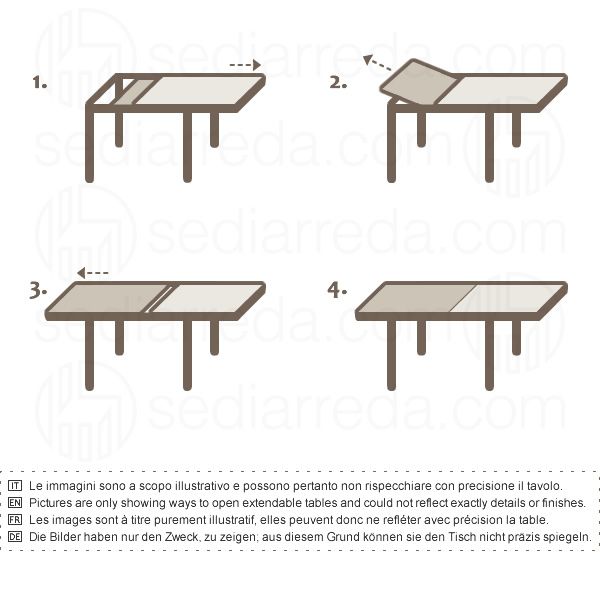 sediarreda.com

1.

2.

3.

4.

IT Le immagini sono a scopo illustrativo e possono pertanto non rispecchiare con precisione il tavolo.
EN Pictures are only showing ways to open extendable tables and could not reflect exactly details or finishes.
FR Les images sont à titre purement illustratif, elles peuvent donc ne refléter avec précision la table.
DE Die Bilder haben nur den Zweck, zu zeigen; aus diesem Grund können sie den Tisch nicht präzis spiegeln.