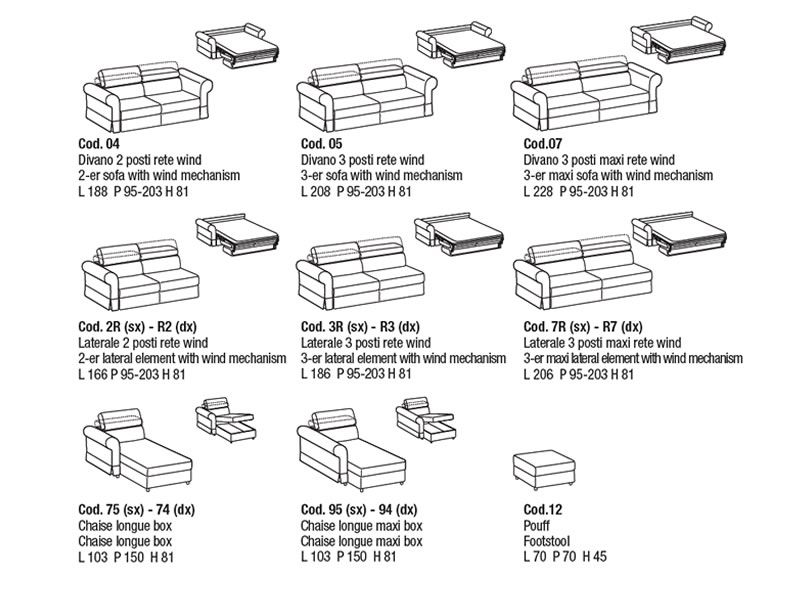 Cod. 04
Divano 2 posti rete wind
2-er sofa with wind mechanism
L 188 P 95-203 H 81

Cod. 05
Divano 3 posti rete wind
3-er sofa with wind mechanism
L 208 P 95-203 H 81

Cod.07
Divano 3 posti maxi rete wind
3-er maxi sofa with wind mechanism
L 228 P 95-203 H 81

Cod. 2R (sx) - R2 (dx)
Laterale 2 posti rete wind
2-er lateral element with wind mechanism
L 166 P 95-203 H 81

Cod. 3R (sx) - R3 (dx)
Laterale 3 posti rete wind
3-er lateral element with wind mechanism
L 186 P 95-203 H 81

Cod. 7R (sx) - R7 (dx)
Laterale 3 posti maxi rete wind
3-er maxi lateral element with wind mechanism
L 206 P 95-203 H 81

Cod. 75 (sx) - 74 (dx)
Chaise longue box
Chaise longue box
L 103 P 150 H 81

Cod. 95 (sx) - 94 (dx)
Chaise longue maxi box
Chaise longue maxi box
L 103 P 150 H 81

Cod.12
Pouff
Footstool
L 70 P 70 H 45