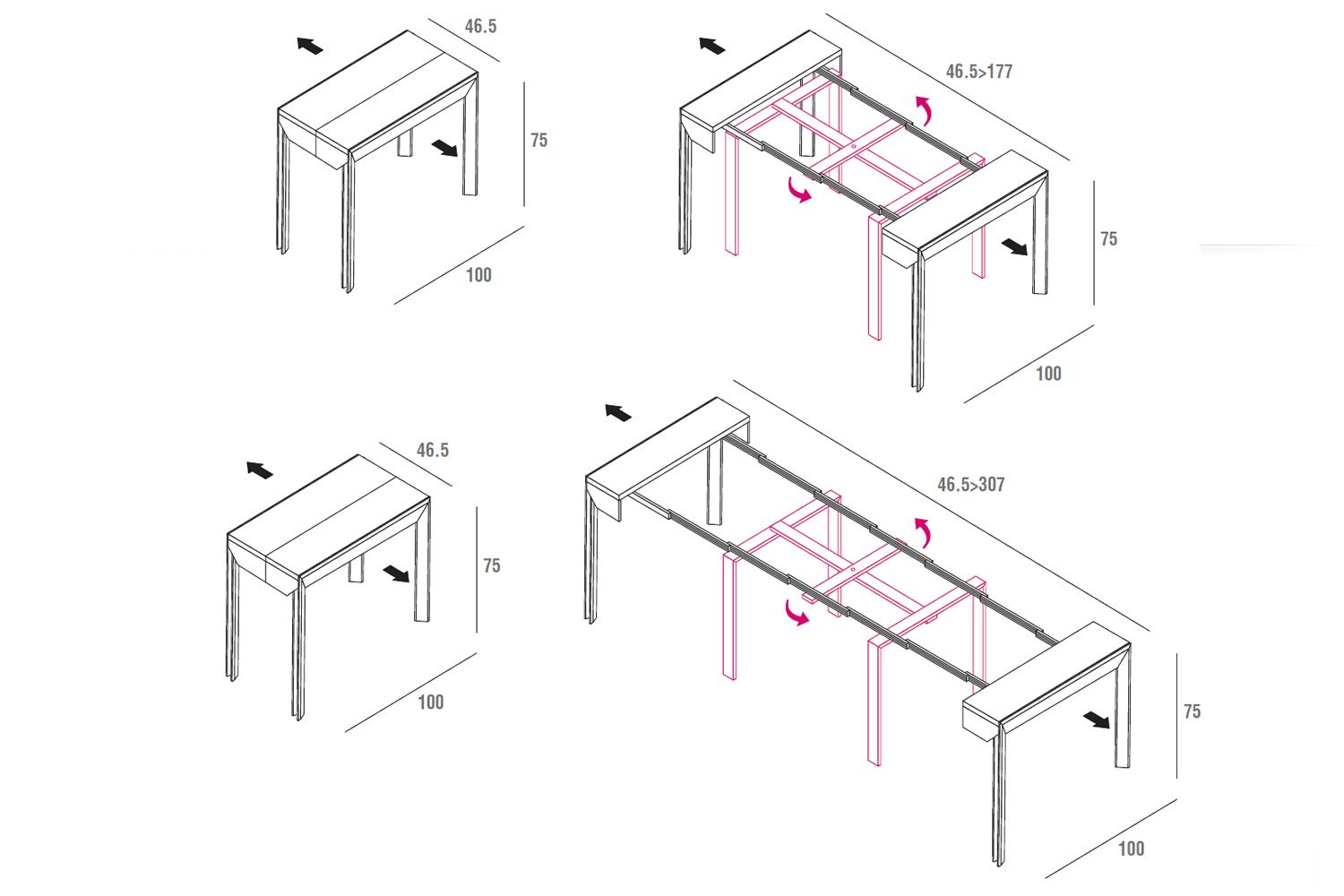 46.5

75

100

46.5>177

75

100

46.5

75

100

46.5>307

75

100