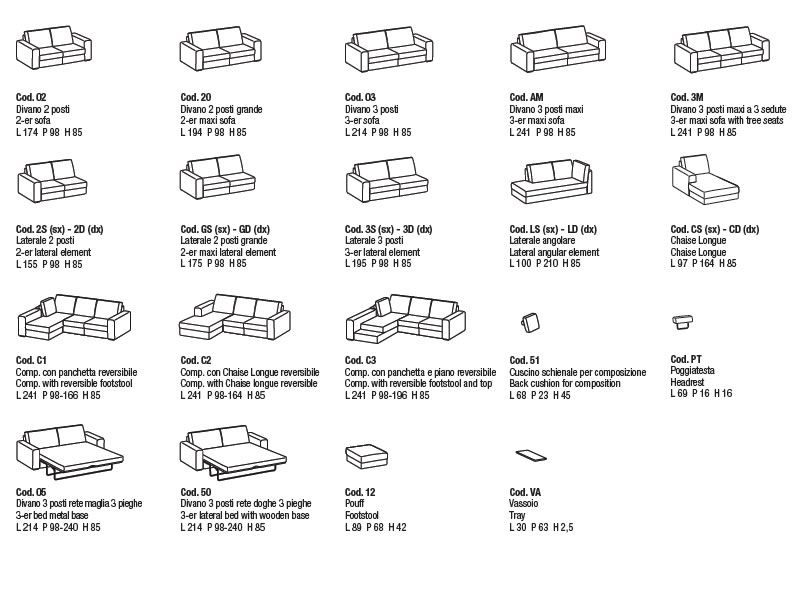 Cod. 02
Divano 2 posti
2-er sofa
L 174 P 98 H 85

Cod. 20
Divano 2 posti grande
2-er maxi sofa
L 194 P 98 H 85

Cod. 03
Divano 3 posti
3-er sofa
L 214 P 98 H 85

Cod. AM
Divano 3 posti maxi
3-er maxi sofa
L 241 P 98 H 85

Cod. 3M
Divano 3 posti maxi a 3 sedute
3-er maxi sofa with tree seats
L 241 P 98 H 85

Cod. 2S (sx) - 2D (dx)
Laterale 2 posti
2-er lateral element
L 155 P 98 H 85

Cod. GS (sx) - GD (dx)
Laterale 2 posti grande
2-er maxi lateral element
L 175 P 98 H 85

Cod. 3S (sx) - 3D (dx)
Laterale 3 posti
3-er lateral element
L 195 P 98 H 85

Cod. LS (sx) - LD (dx)
Laterale angolare
Lateral angular element
L 100 P 210 H 85

Cod. CS (sx) - CD (dx)
Chaise Longue
Chaise Longue
L 97 P 164 H 85

Cod. C1
Comp. con panchetta reversibile
Comp. with reversible footstool
L 241 P 98-166 H 85

Cod. C2
Comp. con Chaise Longue reversibile
Comp. with Chaise longue reversible
L 241 P 98-164 H 85

Cod. C3
Comp. con panchetta e piano reversibile
Comp. with reversible footstool and top
L 241 P 98-196 H 85

Cod. 51
Cuscino schienale per composizione
Back cushion for composition
L 68 P 23 H 45

Cod. PT
Poggiatesta
Headrest
L 69 P 16 H 16

Cod. 05
Divano 3 posti rete maglia 3 pieghe
3-er bed metal base
L 214 P 98-240 H 85

Cod. 50
Divano 3 posti rete doghe 3 pieghe
3-er lateral bed with wooden base
L 214 P 98-240 H 85

Cod. 12
Pouff
Footstool
L 89 P 68 H 42

Cod. VA
Vassoio
Tray
L 30 P 63 H 2,5