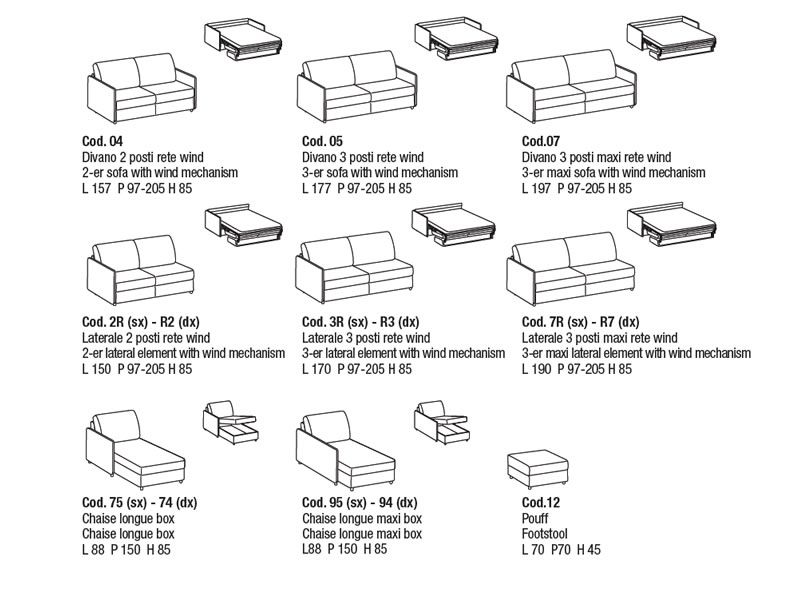 Cod. 04
Divano 2 posti rete wind
2-er sofa with wind mechanism
L 157 P 97-205 H 85

Cod. 05
Divano 3 posti rete wind
3-er sofa with wind mechanism
L 177 P 97-205 H 85

Cod.07
Divano 3 posti maxi rete wind
3-er maxi sofa with wind mechanism
L 197 P 97-205 H 85

Cod. 2R (sx) - R2 (dx)
Laterale 2 posti rete wind
2-er lateral element with wind mechanism
L 150 P 97-205 H 85

Cod. 3R (sx) - R3 (dx)
Laterale 3 posti rete wind
3-er lateral element with wind mechanism
L 170 P 97-205 H 85

Cod. 7R (sx) - R7 (dx)
Laterale 3 posti maxi rete wind
3-er maxi lateral element with wind mechanism
L 190 P 97-205 H 85

Cod. 75 (sx) - 74 (dx)
Chaise longue box
Chaise longue box
L 88 P 150 H 85

Cod. 95 (sx) - 94 (dx)
Chaise longue maxi box
Chaise longue maxi box
L88 P 150 H 85

Cod.12
Pouff
Footstool
L 70 P70 H 45