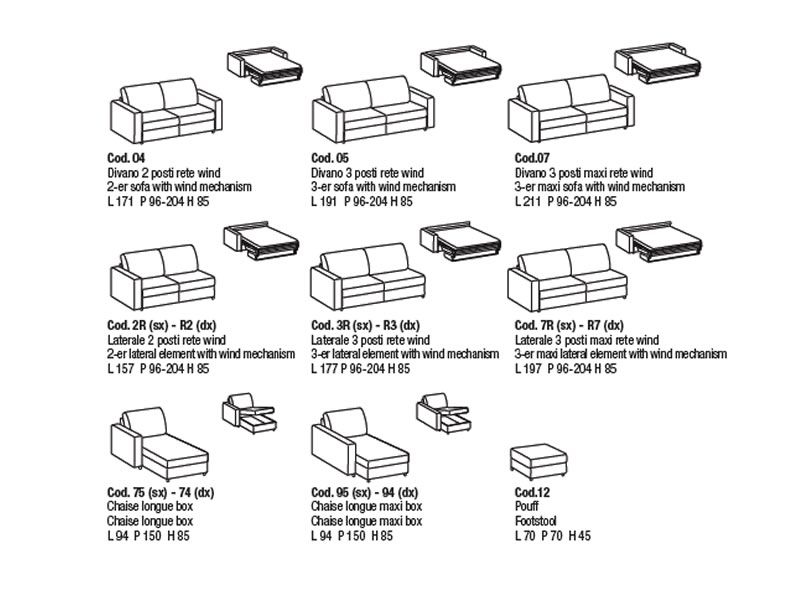 Cod. 04
Divano 2 posti rete wind
2-er sofa with wind mechanism
L 171 P 96-204 H 85

Cod. 05
Divano 3 posti rete wind
3-er sofa with wind mechanism
L 191 P 96-204 H 85

Cod.07
Divano 3 posti maxi rete wind
3-er maxi sofa with wind mechanism
L 211 P 96-204 H 85

Cod. 2R (sx) - R2 (dx)
Laterale 2 posti rete wind
2-er lateral element with wind mechanism
L 157 P 96-204 H 85

Cod. 3R (sx) - R3 (dx)
Laterale 3 posti rete wind
3-er lateral element with wind mechanism
L 177 P 96-204 H 85

Cod. 7R (sx) - R7 (dx)
Laterale 3 posti maxi rete wind
3-er maxi lateral element with wind mechanism
L 197 P 96-204 H 85

Cod. 75 (sx) - 74 (dx)
Chaise longue box
Chaise longue box
L 94 P 150 H 85

Cod. 95 (sx) - 94 (dx)
Chaise longue maxi box
Chaise longue maxi box
L 94 P 150 H 85

Cod.12
Pouff
Footstool
L 70 P 70 H 45