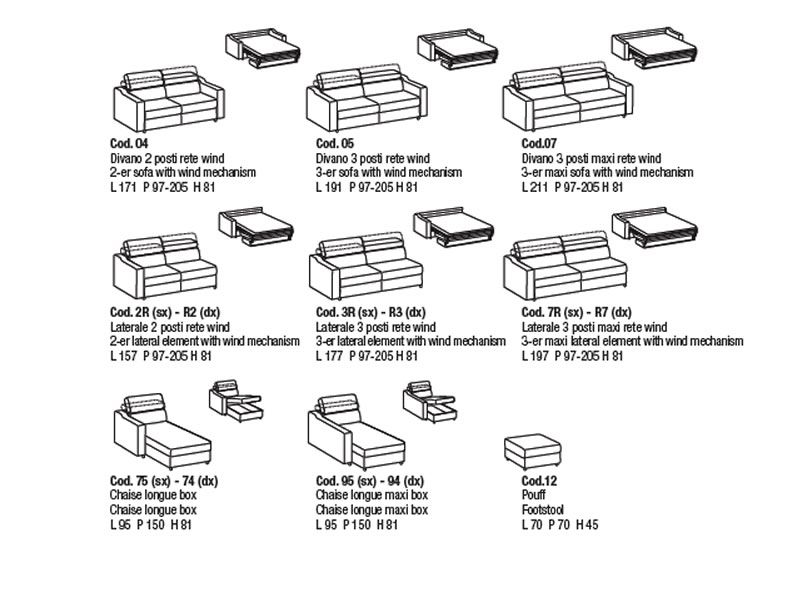 Cod. 04
Divano 2 posti rete wind
2-er sofa with wind mechanism
L 171 P 97-205 H 81

Cod. 05
Divano 3 posti rete wind
3-er sofa with wind mechanism
L 191 P 97-205 H 81

Cod.07
Divano 3 posti maxi rete wind
3-er maxi sofa with wind mechanism
L 211 P 97-205 H 81

Cod. 2R (sx) - R2 (dx)
Laterale 2 posti rete wind
2-er lateral element with wind mechanism
L 157 P 97-205 H 81

Cod. 3R (sx) - R3 (dx)
Laterale 3 posti rete wind
3-er lateral element with wind mechanism
L 177 P 97-205 H 81

Cod. 7R (sx) - R7 (dx)
Laterale 3 posti maxi rete wind
3-er maxi lateral element with wind mechanism
L 197 P 97-205 H 81

Cod. 75 (sx) - 74 (dx)
Chaise longue box
Chaise longue box
L 95 P 150 H 81

Cod. 95 (sx) - 94 (dx)
Chaise longue maxi box
Chaise longue maxi box
L 95 P 150 H 81

Cod.12
Pouff
Footstool
L 70 P 70 H 45