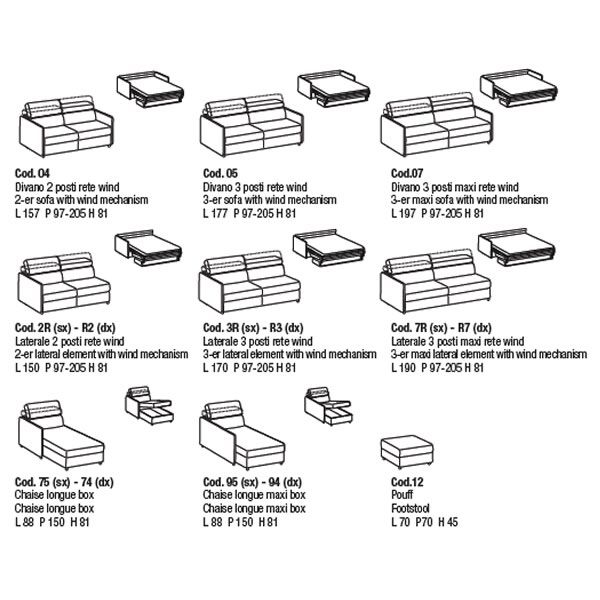 Cod. 04
Divano 2 posti rete wind
2-er sofa with wind mechanism
L 157 P 97-205 H 81

Cod. 05
Divano 3 posti rete wind
3-er sofa with wind mechanism
L 177 P 97-205 H 81

Cod.07
Divano 3 posti maxi rete wind
3-er maxi sofa with wind mechanism
L 197 P 97-205 H 81

Cod. 2R (sx) - R2 (dx)
Laterale 2 posti rete wind
2-er lateral element with wind mechanism
L 150 P 97-205 H 81

Cod. 3R (sx) - R3 (dx)
Laterale 3 posti rete wind
3-er lateral element with wind mechanism
L 170 P 97-205 H 81

Cod. 7R (sx) - R7 (dx)
Laterale 3 posti maxi rete wind
3-er maxi lateral element with wind mechanism
L 190 P 97-205 H 81

Cod. 75 (sx) - 74 (dx)
Chaise longue box
Chaise longue box
L 88 P 150 H 81

Cod. 95 (sx) - 94 (dx)
Chaise longue maxi box
Chaise longue maxi box
L 88 P 150 H 81

Cod.12
Pouff
Footstool
L 70 P70 H 45