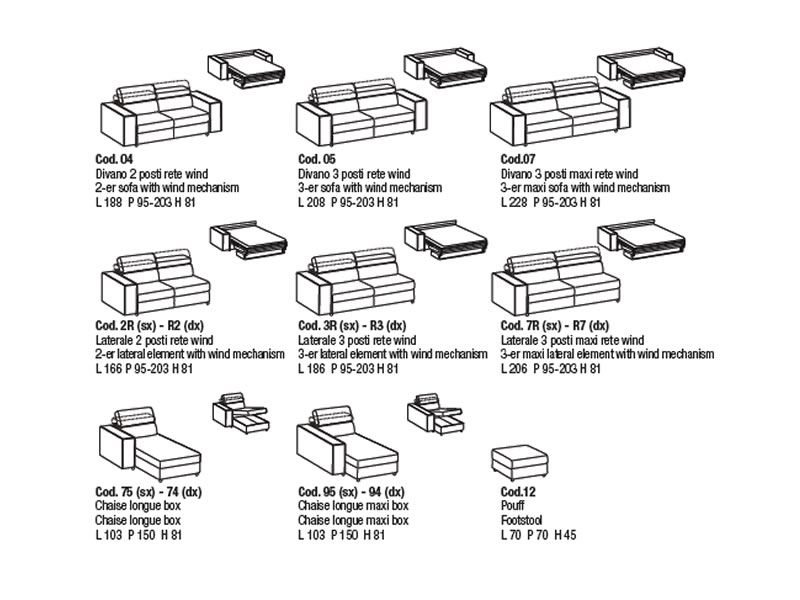 Cod. 04
Divano 2 posti rete wind
2-er sofa with wind mechanism
L 188 P 95-203 H 81

Cod. 05
Divano 3 posti rete wind
3-er sofa with wind mechanism
L 208 P 95-203 H 81

Cod.07
Divano 3 posti maxi rete wind
3-er maxi sofa with wind mechanism
L 228 P 95-203 H 81

Cod. 2R (sx) - R2 (dx)
Laterale 2 posti rete wind
2-er lateral element with wind mechanism
L 166 P 95-203 H 81

Cod. 3R (sx) - R3 (dx)
Laterale 3 posti rete wind
3-er lateral element with wind mechanism
L 186 P 95-203 H 81

Cod. 7R (sx) - R7 (dx)
Laterale 3 posti maxi rete wind
3-er maxi lateral element with wind mechanism
L 206 P 95-203 H 81

Cod. 75 (sx) - 74 (dx)
Chaise longue box
Chaise longue box
L 103 P 150 H 81

Cod. 95 (sx) - 94 (dx)
Chaise longue maxi box
Chaise longue maxi box
L 103 P 150 H 81

Cod.12
Pouff
Footstool
L 70 P 70 H 45