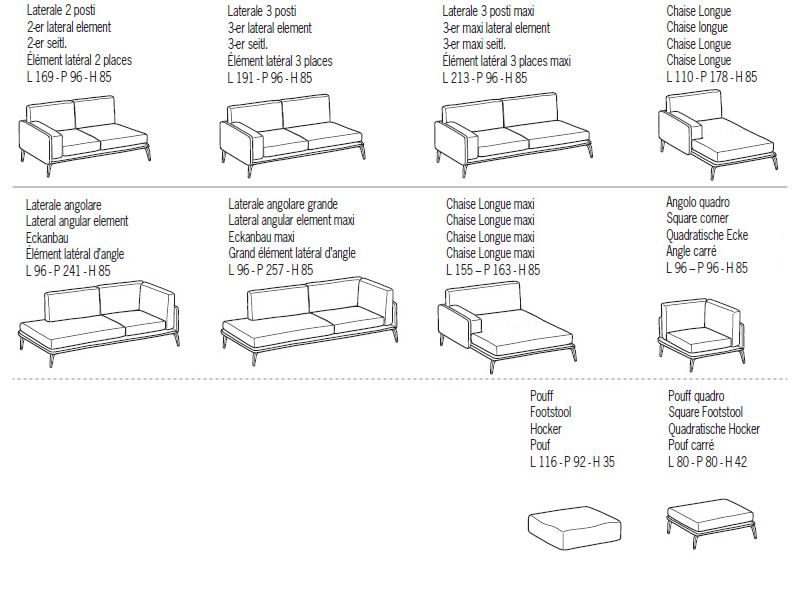 Laterale 2 posti
2-er lateral element
2-er seitl.
Élément latéral 2 places
L 169 - P 96 - H 85

Laterale 3 posti
3-er lateral element
3-er seitl.
Élément latéral 3 places
L 191 - P 96 - H 85

Laterale 3 posti maxi
3-er maxi lateral element
3-er maxi seitl.
Élément latéral 3 places maxi
L 213 - P 96 - H 85

Chaise Longue
Chaise longue
Chaise Longue
Chaise Longue
L 110 - P 178 - H 85

Laterale angolare
Lateral angular element
Eckanbau
Élément latéral d'angle
L 96 - P 241 - H 85

Laterale angolare grande
Lateral angular element maxi
Eckanbau maxi
Grand élément latéral d'angle
L 96 - P 257 - H 85

Chaise Longue maxi
Chaise Longue maxi
Chaise Longue maxi
Chaise Longue maxi
L 155 – P 163 - H 85

Angolo quadro
Square corner
Quadratische Ecke
Angle carré
L 96 – P 96 - H 85

Pouff
Footstool
Hocker
Pouf
L 116 - P 92 - H 35

Pouff quadro
Square Footstool
Quadratische Hocker
Pouf carré
L 80 - P 80 - H 42