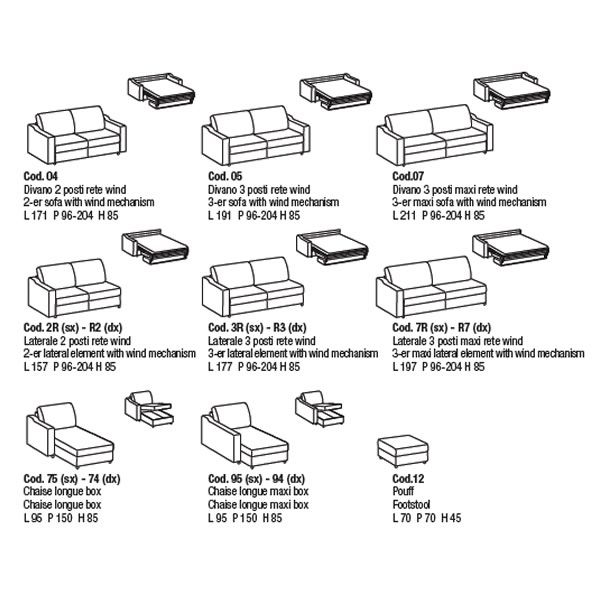 Cod. 04
Divano 2 posti rete wind
2-er sofa with wind mechanism
L 171 P 96-204 H 85

Cod. 05
Divano 3 posti rete wind
3-er sofa with wind mechanism
L 191 P 96-204 H 85

Cod.07
Divano 3 posti maxi rete wind
3-er maxi sofa with wind mechanism
L 211 P 96-204 H 85

Cod. 2R (sx) - R2 (dx)
Laterale 2 posti rete wind
2-er lateral element with wind mechanism
L 157 P 96-204 H 85

Cod. 3R (sx) - R3 (dx)
Laterale 3 posti rete wind
3-er lateral element with wind mechanism
L 177 P 96-204 H 85

Cod. 7R (sx) - R7 (dx)
Laterale 3 posti maxi rete wind
3-er maxi lateral element with wind mechanism
L 197 P 96-204 H 85

Cod. 75 (sx) - 74 (dx)
Chaise longue box
Chaise longue box
L 95 P 150 H 85

Cod. 95 (sx) - 94 (dx)
Chaise longue maxi box
Chaise longue maxi box
L 95 P 150 H 85

Cod.12
Pouff
Footstool
L 70 P 70 H 45