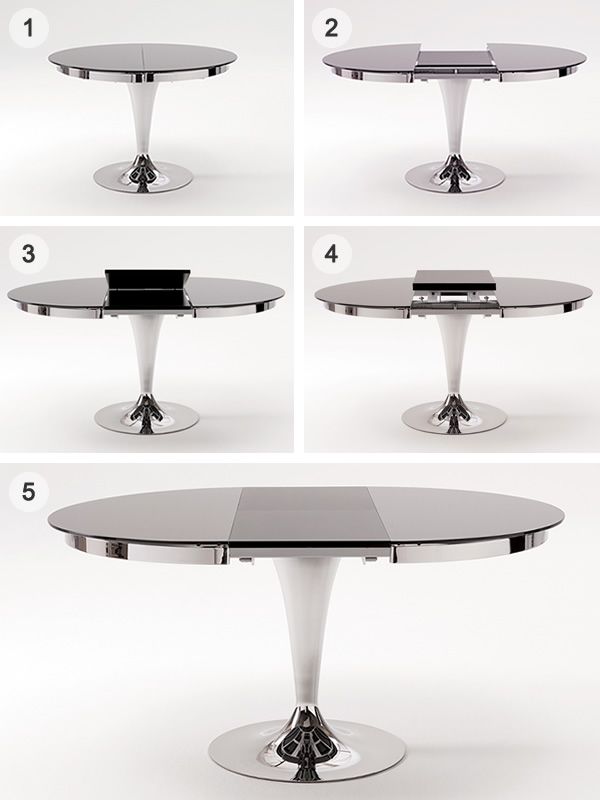 1

2

3

4

5